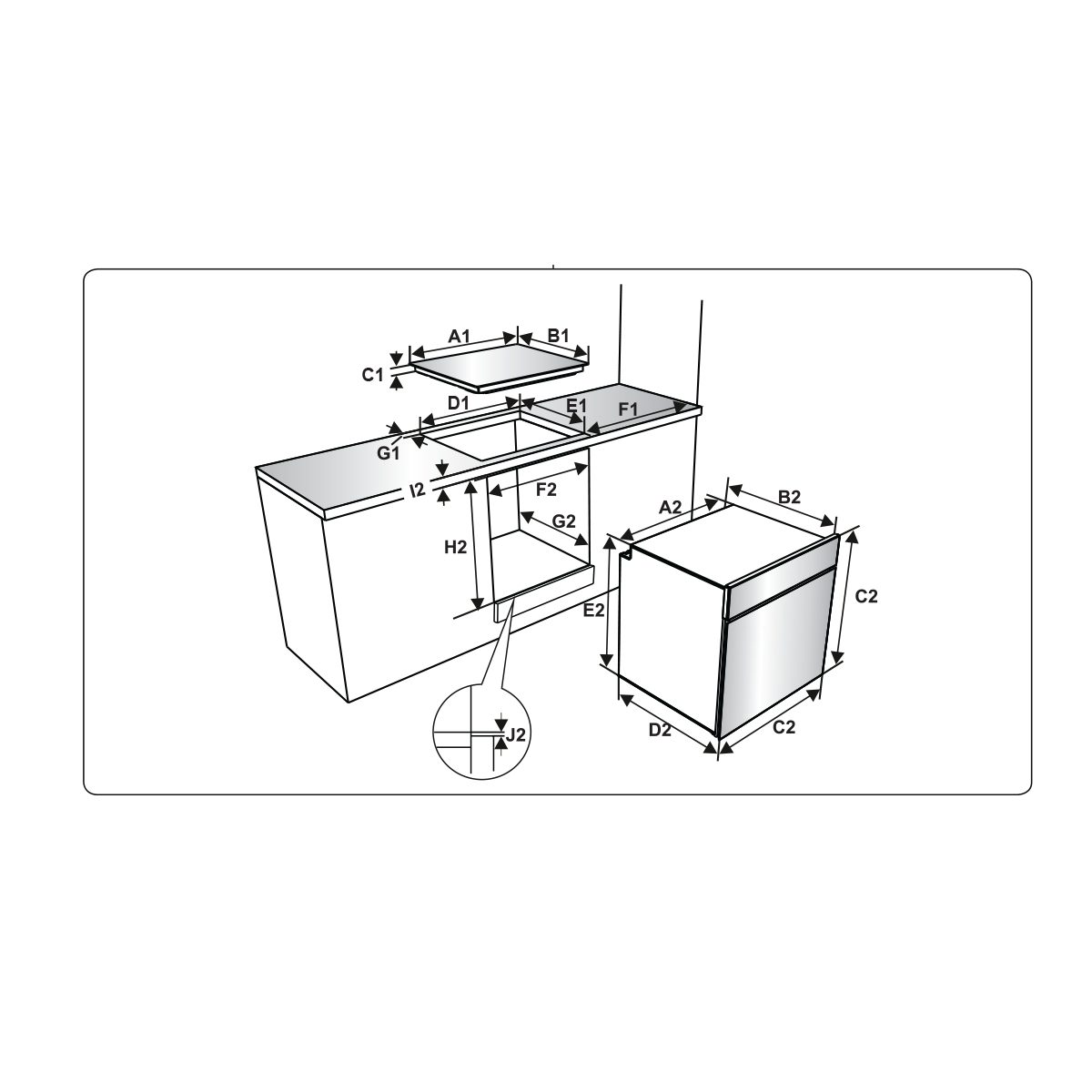 A1
B1
C1
D1
E1
F1
G1
I2
F2
G2
H2
A2
B2
C2
E2
D2
C2
J2