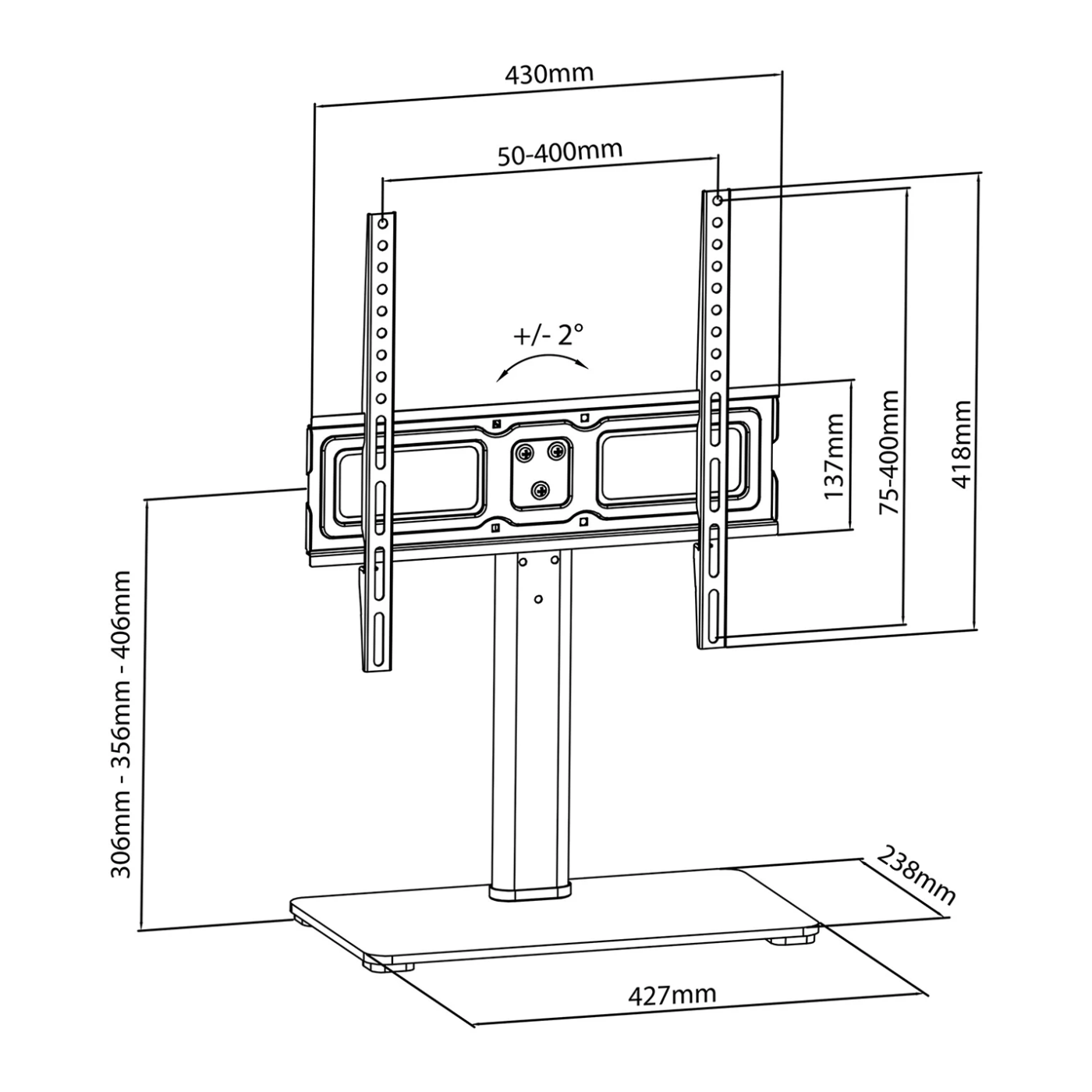 430mm

50-400mm

+/- 2°

137mm

75-400mm

418mm

306mm - 356mm - 406mm

238mm

427mm