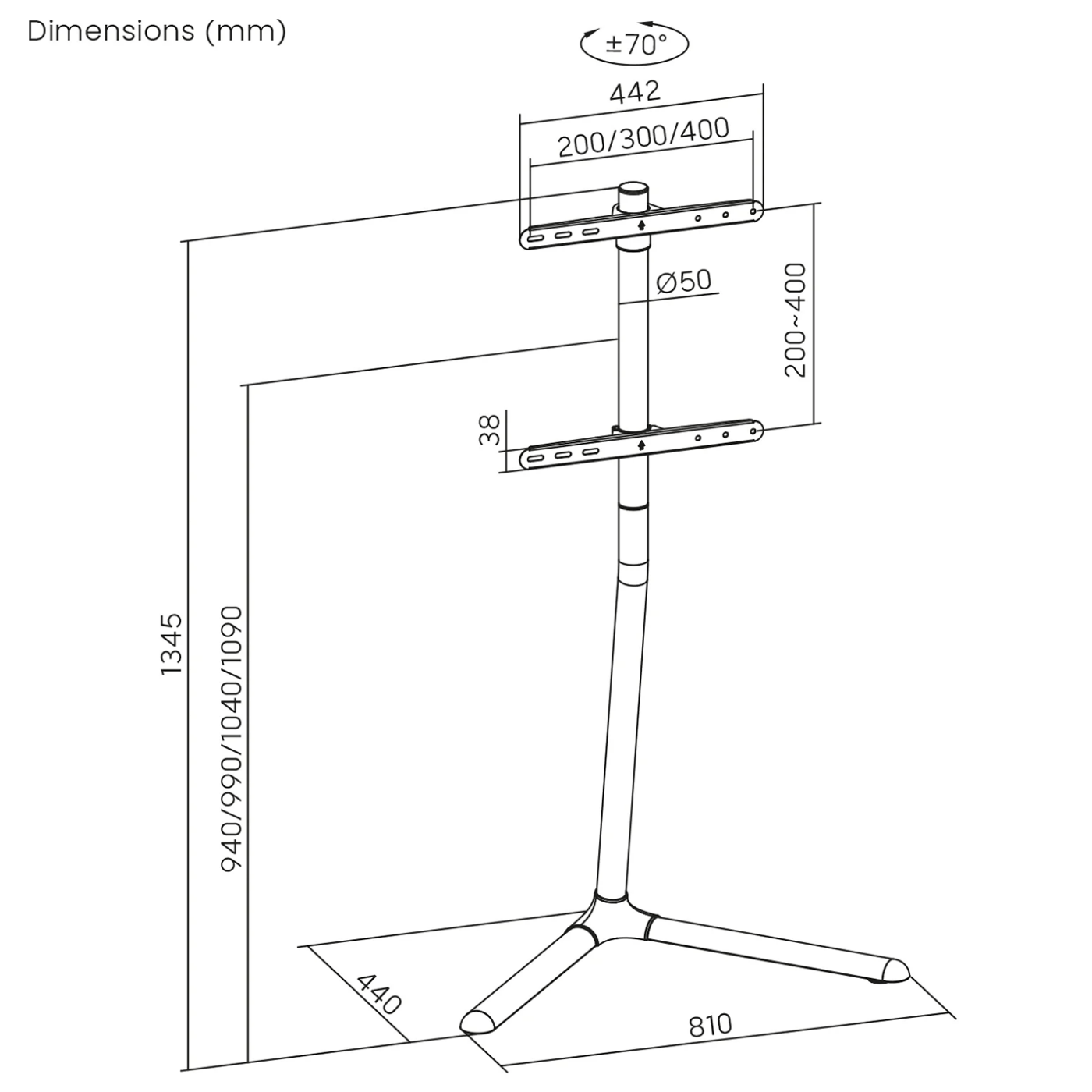 Dimensions (mm)

±70°

442

200/300/400

Ø50

200~400

38

1345

940/990/1040/1090

440

810