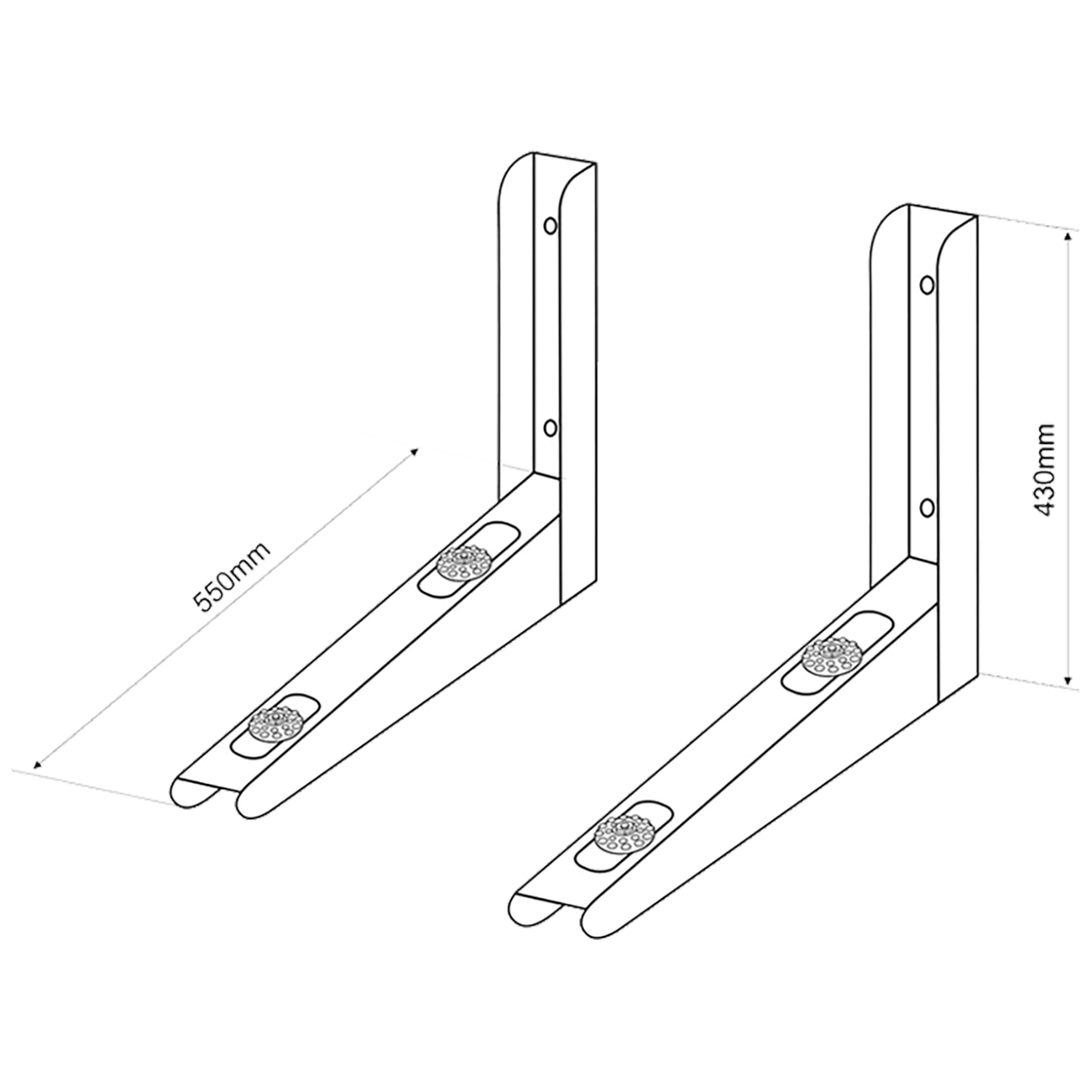 550mm

430mm