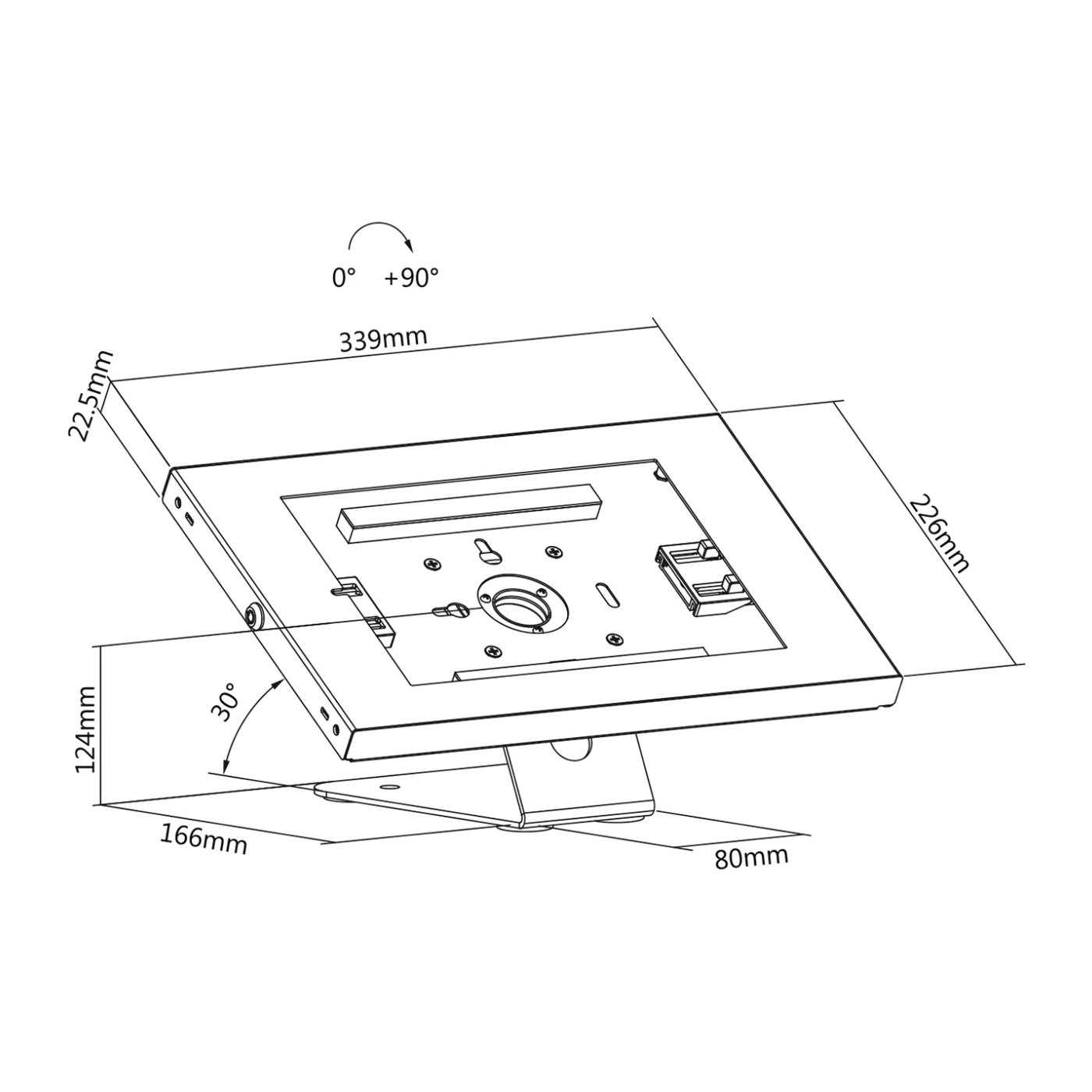 0° +90°

339mm

22.5mm

226mm

30°

124mm

166mm

80mm