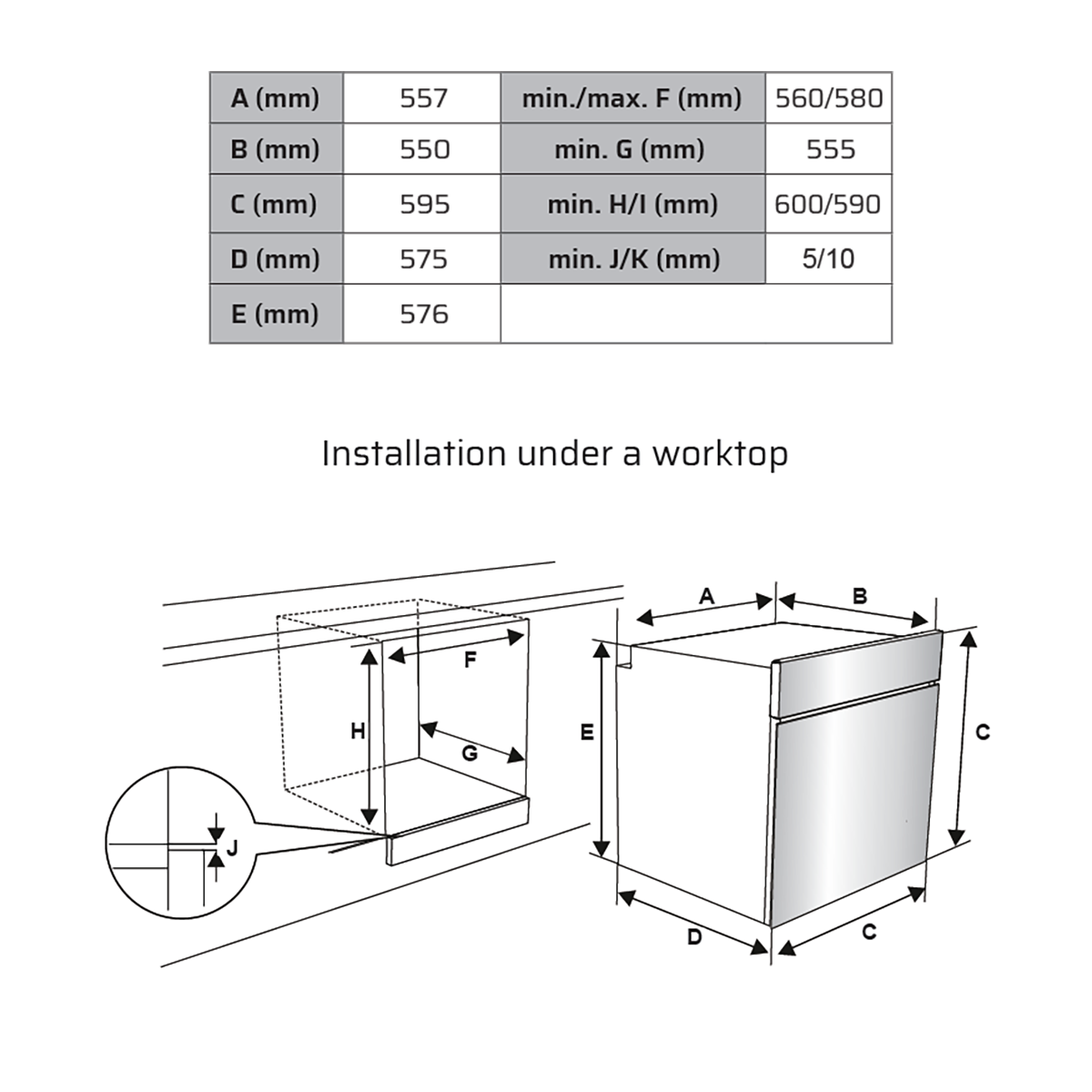 | A (mm) | 557 | min./max. F (mm) | 560/580 |
|---|---|---|---|
| B (mm) | 550 | min. G (mm) | 555 |
| C (mm) | 595 | min. H/I (mm) | 600/590 |
| D (mm) | 575 | min. J/K (mm) | 5/10 |
| E (mm) | 576 | | |

Installation under a worktop

F
H
G
J
A
B
E
C
D
C