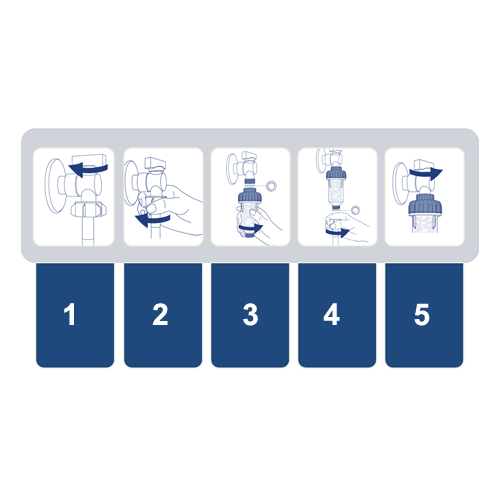 1

2

3

4

5