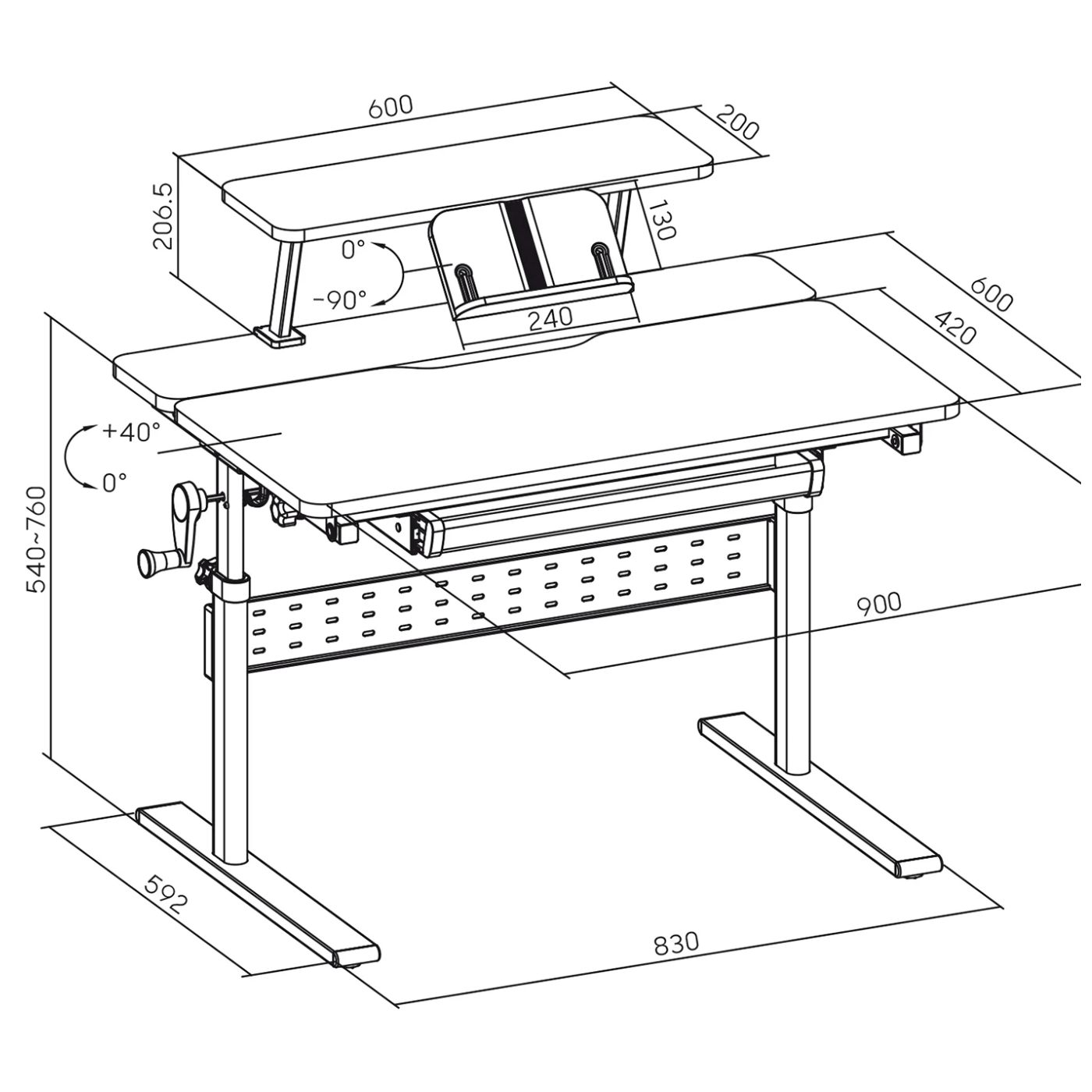 600
200
206.5
130
0°
-90°
240
600
420
+40°
0°
540~760
900
592
830