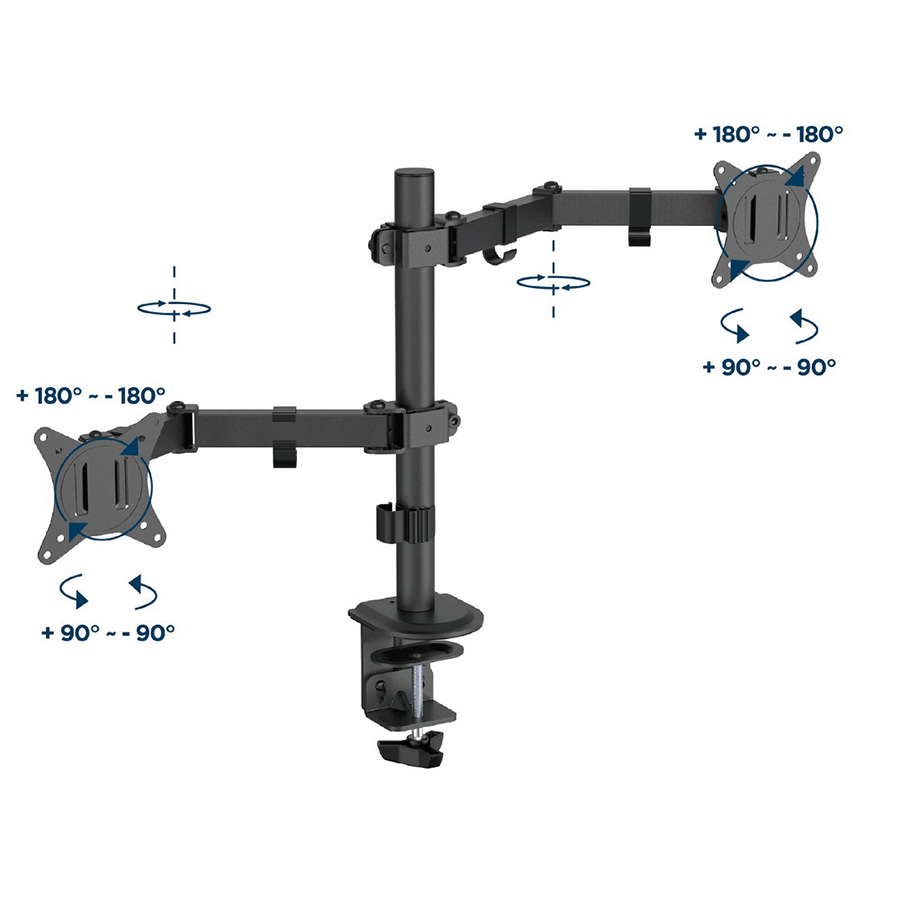 + 180° ~ - 180°

+ 90° ~ - 90°

+ 180° ~ - 180°

+ 90° ~ - 90°