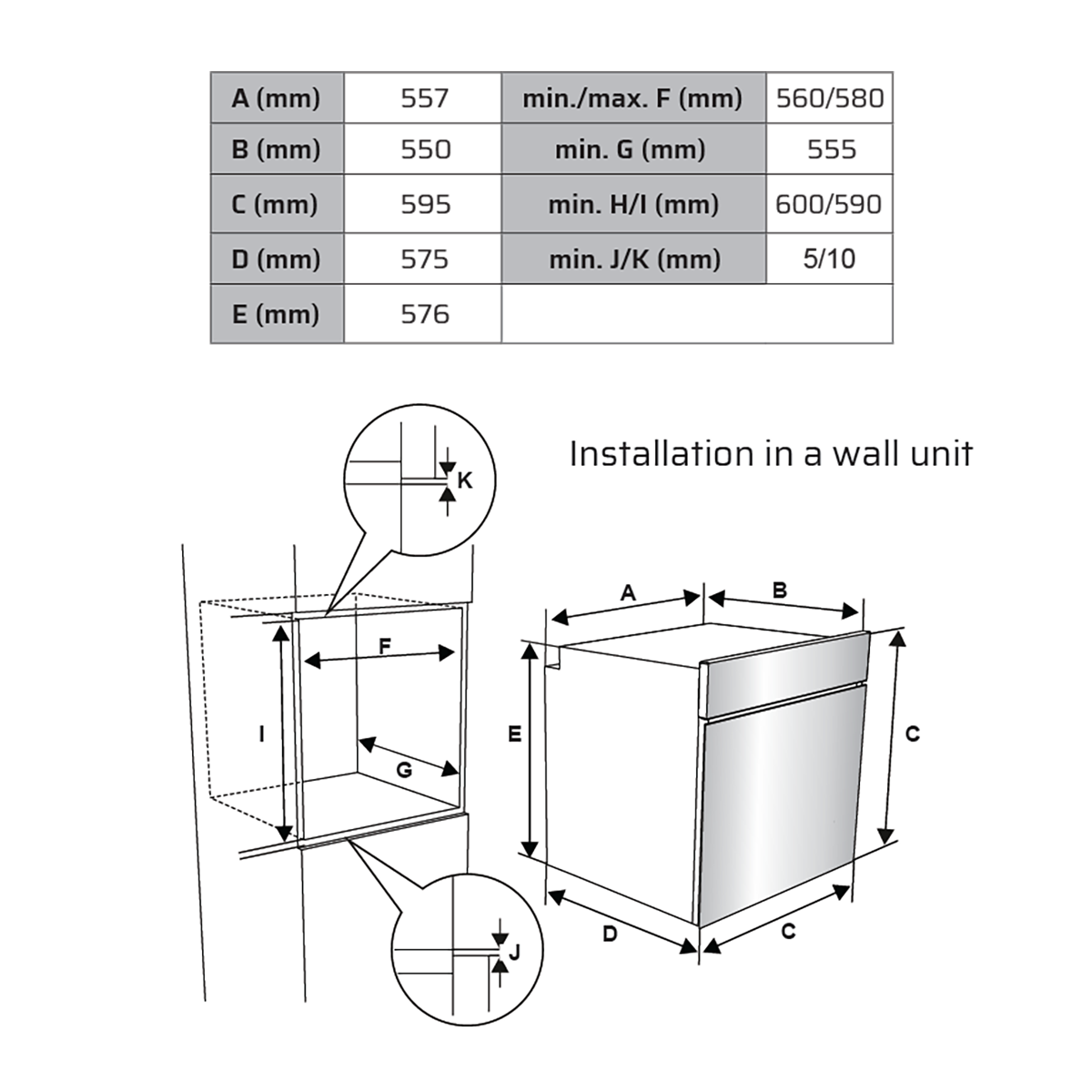 | A (mm) | 557 | min./max. F (mm) | 560/580 |
|---|---|---|---|
| B (mm) | 550 | min. G (mm) | 555 |
| C (mm) | 595 | min. H/I (mm) | 600/590 |
| D (mm) | 575 | min. J/K (mm) | 5/10 |
| E (mm) | 576 | | |

Installation in a wall unit

K

F

I

G

J

A

B

E

C

D

C